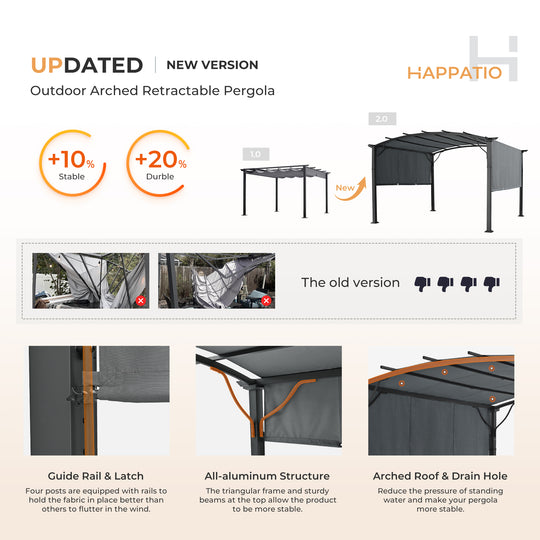 UPDATED | NEW VERSION

Outdoor Arched Retractable Pergola

HAPPATIO

+10% Stable

+20% Durble

1.0

New

2.0

The old version

Guide Rail & Latch

Four posts are equipped with rails to hold the fabric in place better than others to flutter in the wind.

All-aluminum Structure

The triangular frame and sturdy beams at the top allow the product to be more stable.

Arched Roof & Drain Hole

Reduce the pressure of standing water and make your pergola more stable.