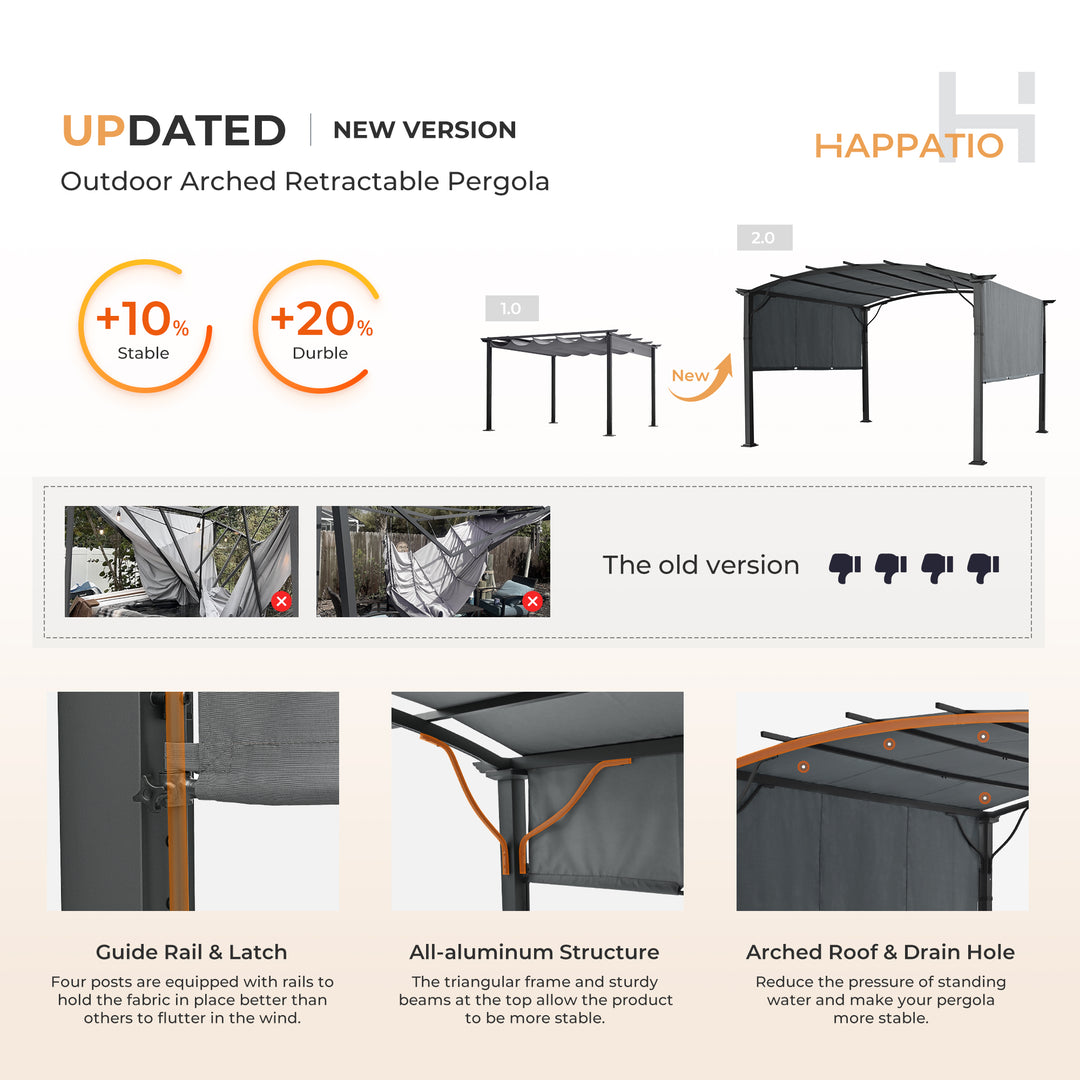 UPDATED | NEW VERSION

Outdoor Arched Retractable Pergola

HAPPATIO

+10% Stable

+20% Durble

1.0

New

2.0

The old version

Guide Rail & Latch

Four posts are equipped with rails to hold the fabric in place better than others to flutter in the wind.

All-aluminum Structure

The triangular frame and sturdy beams at the top allow the product to be more stable.

Arched Roof & Drain Hole

Reduce the pressure of standing water and make your pergola more stable.