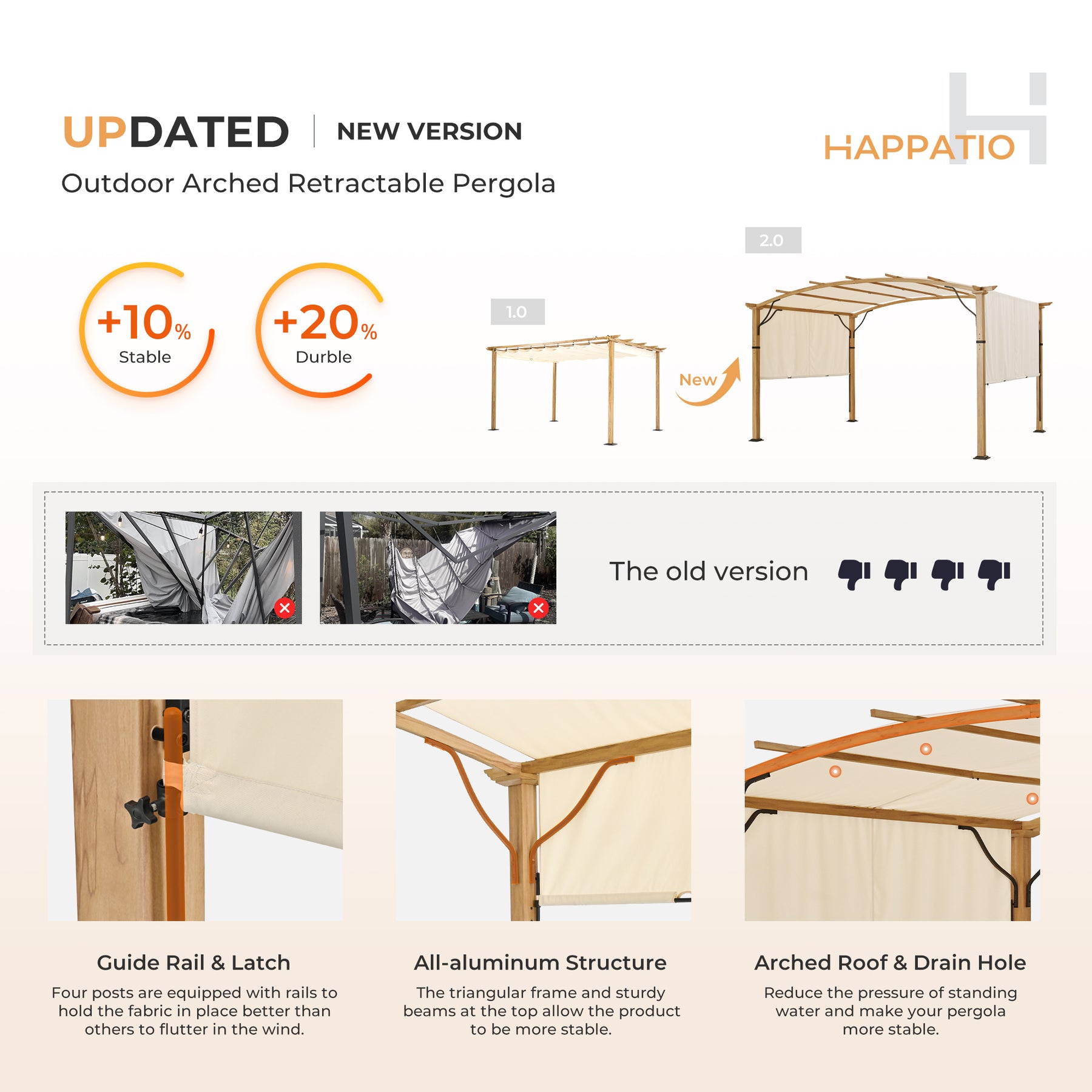 UPDATED | NEW VERSION

Outdoor Arched Retractable Pergola

HAPPATIO

+10% Stable

+20% Durble

1.0

New

2.0

The old version

Guide Rail & Latch

Four posts are equipped with rails to hold the fabric in place better than others to flutter in the wind.

All-aluminum Structure

The triangular frame and sturdy beams at the top allow the product to be more stable.

Arched Roof & Drain Hole

Reduce the pressure of standing water and make your pergola more stable.