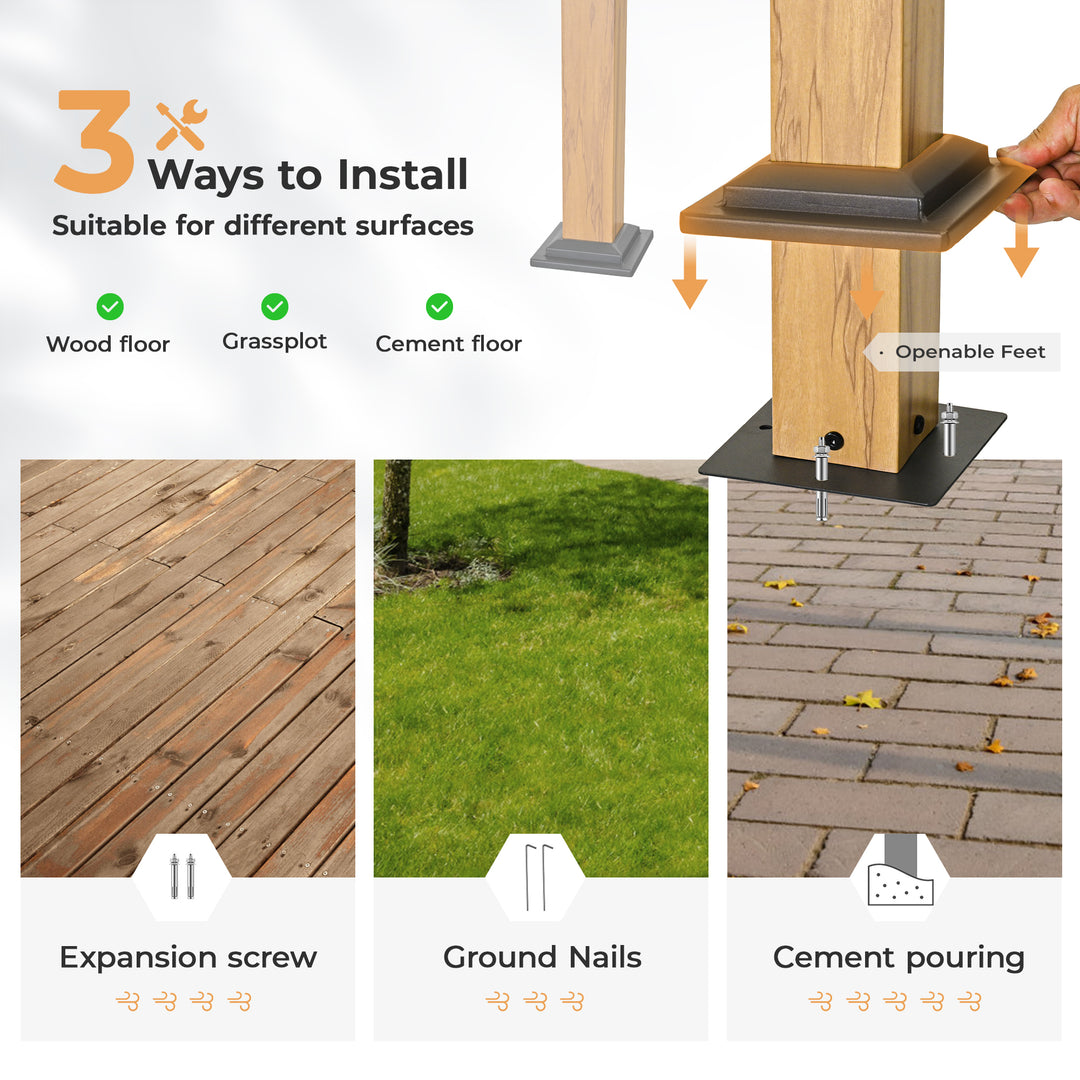 3 Ways to Install

Suitable for different surfaces

Wood floor

Grassplot

Cement floor

Openable Feet

Expansion screw

Ground Nails

Cement pouring