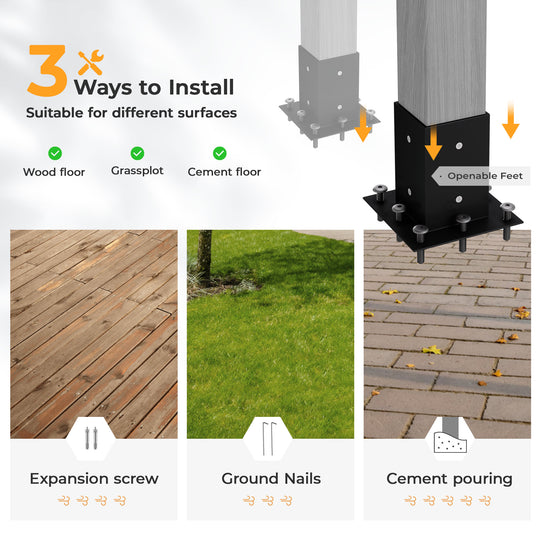 3 Ways to Install
Suitable for different surfaces

Wood floor
Grassplot
Cement floor

Openable Feet

Expansion screw

Ground Nails

Cement pouring