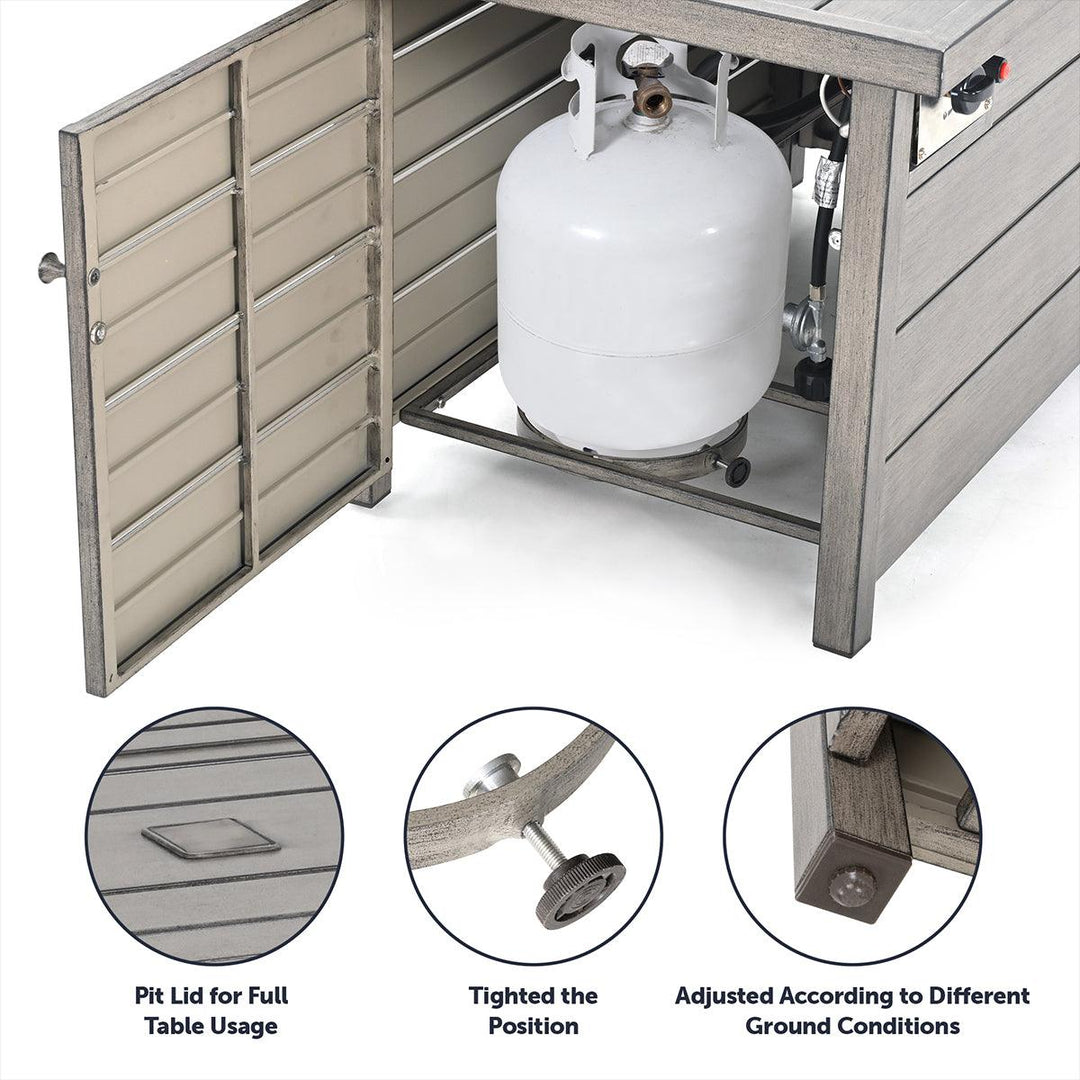 Pit Lid for Full Table Usage

Tighted the Position

Adjusted According to Different Ground Conditions