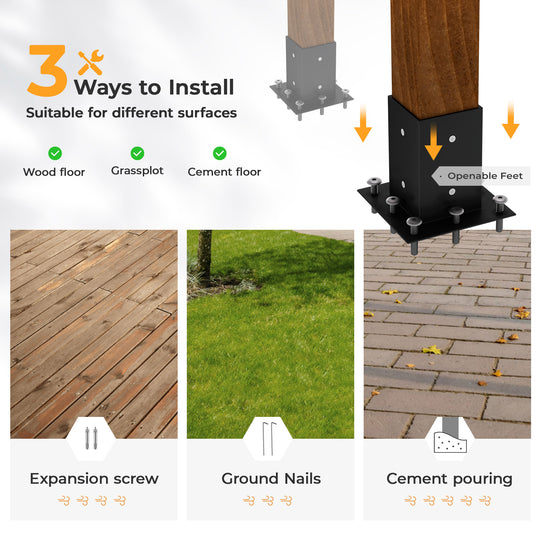 3 Ways to Install
Suitable for different surfaces

Wood floor
Grassplot
Cement floor

Openable Feet

Expansion screw

Ground Nails

Cement pouring